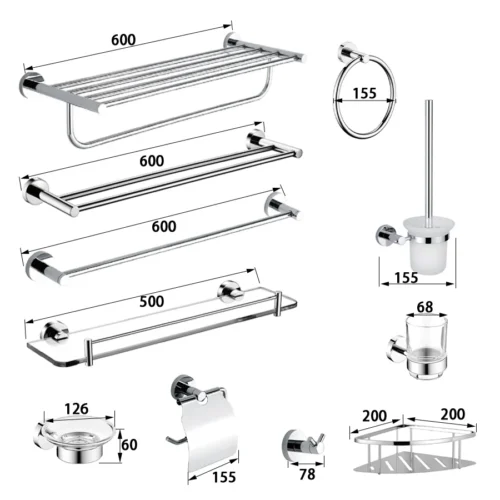 600
155
600
600
155
500
68
126
60
155
78
200
200